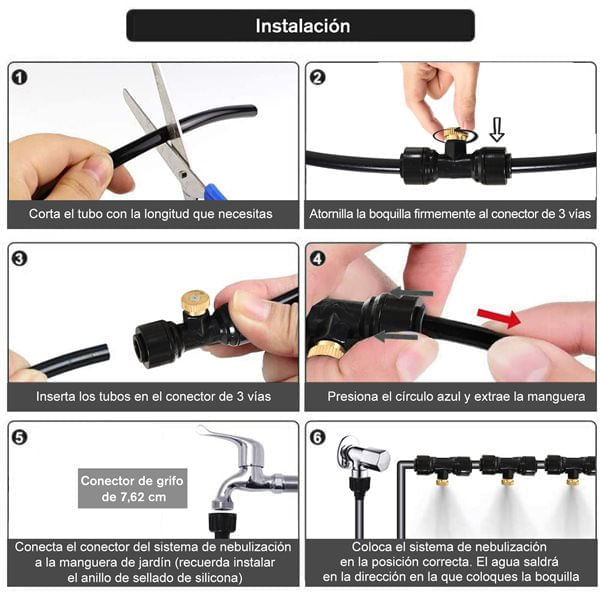 Instalación

1
Corta el tubo con la longitud que necesitas

2
Atornilla la boquilla firmemente al conector de 3 vías

3
Inserta los tubos en el conector de 3 vías

4
Presiona el círculo azul y extrae la manguera

5
Conector de grifo de 7,62 cm
Conecta el conector del sistema de nebulización a la manguera de jardín (recuerda instalar el anillo de sellado de silicona)

6
Coloca el sistema de nebulización en la posición correcta. El agua saldrá en la dirección en la que coloques la boquilla