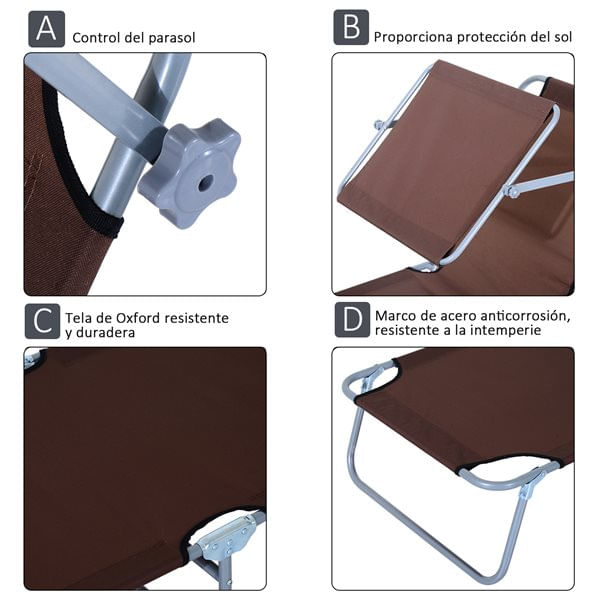 A Control del parasol

B Proporciona protección del sol

C Tela de Oxford resistente y duradera

D Marco de acero anticorrosión, resistente a la intemperie